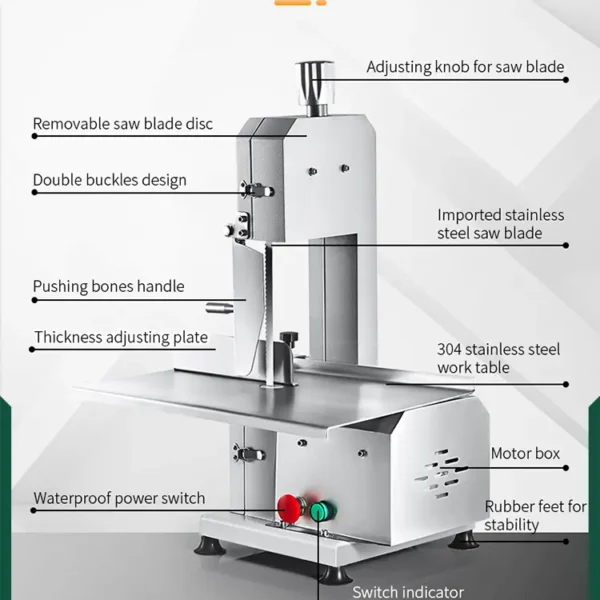 Adjusting knob for saw blade

Removable saw blade disc

Double buckles design

Imported stainless steel saw blade

Pushing bones handle

Thickness adjusting plate

304 stainless steel work table

Motor box

Waterproof power switch

Rubber feet for stability

Switch indicator